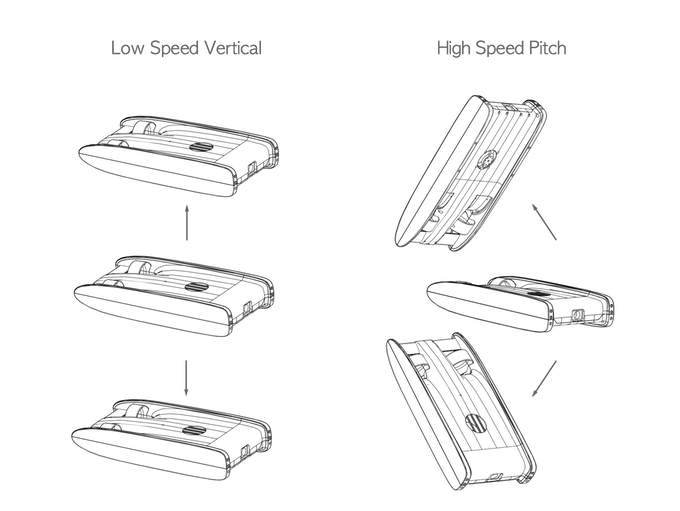 Low Speed Vertical

High Speed Pitch